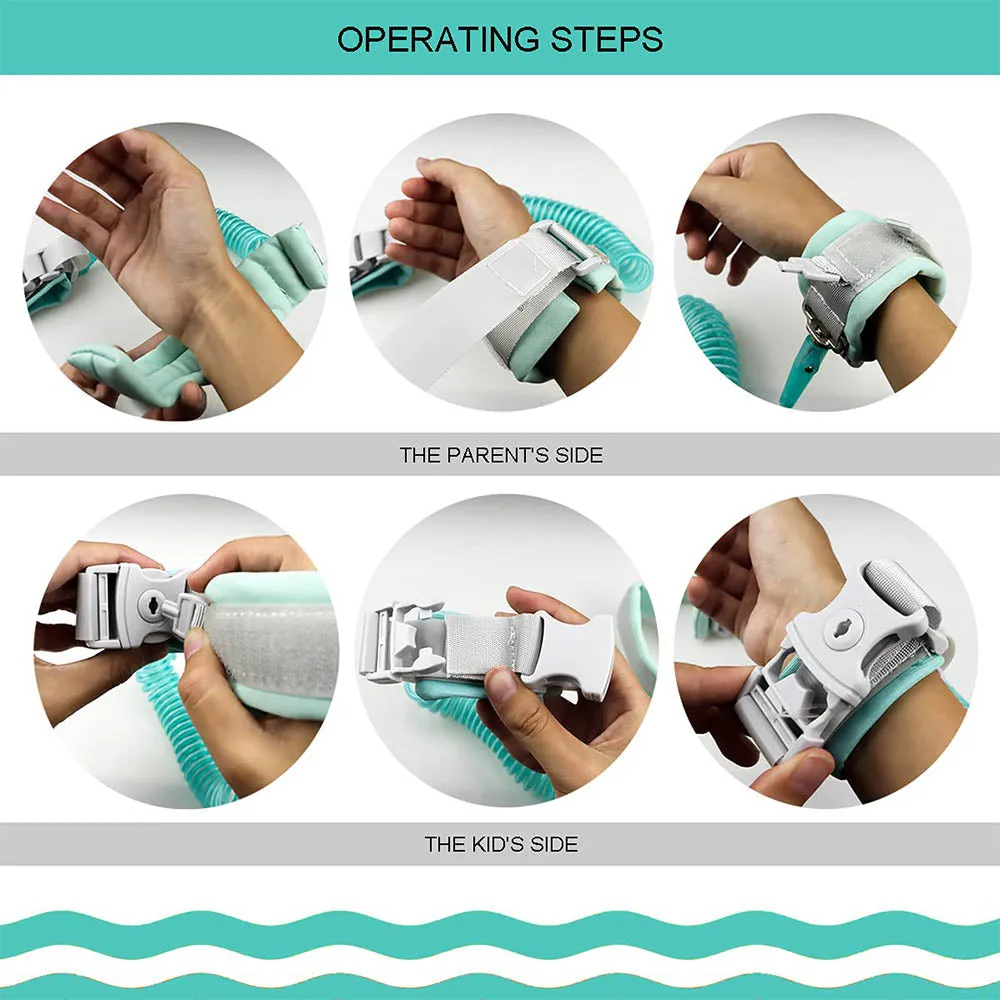 OPERATING STEPS

THE PARENT'S SIDE

THE KID'S SIDE